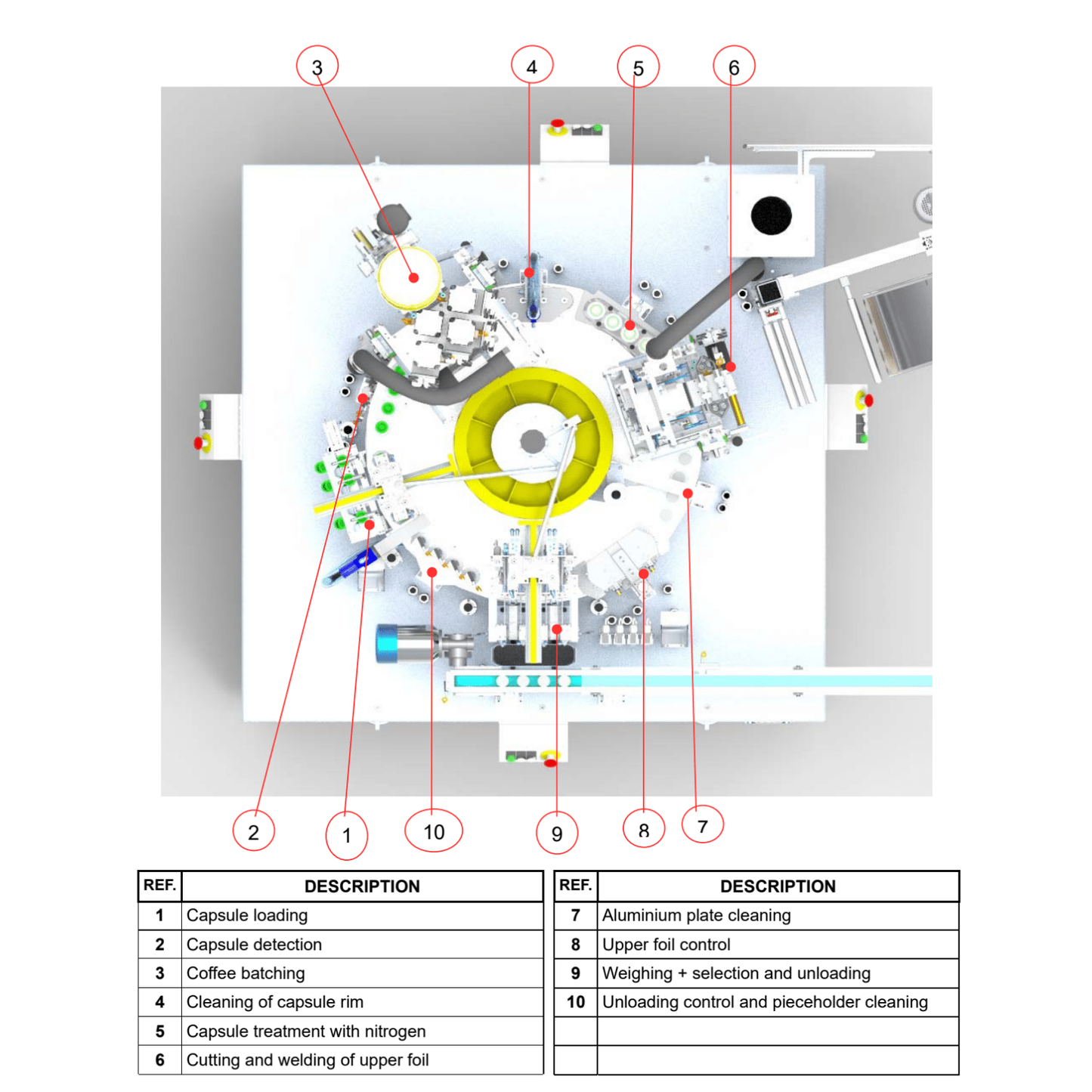 3
4
5
6

2
1
10
9
8
7

| REF. | DESCRIPTION |
|---|---|
| 1 | Capsule loading |
| 2 | Capsule detection |
| 3 | Coffee batching |
| 4 | Cleaning of capsule rim |
| 5 | Capsule treatment with nitrogen |
| 6 | Cutting and welding of upper foil |

| REF. | DESCRIPTION |
|---|---|
| 7 | Aluminium plate cleaning |
| 8 | Upper foil control |
| 9 | Weighing + selection and unloading |
| 10 | Unloading control and pieceholder cleaning |
| | |
| | |