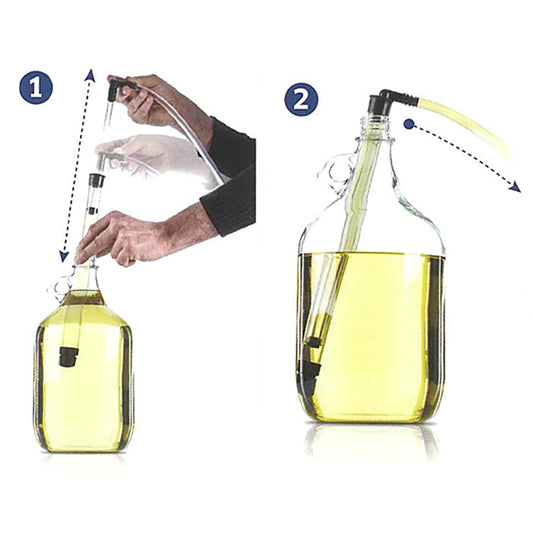 1

2