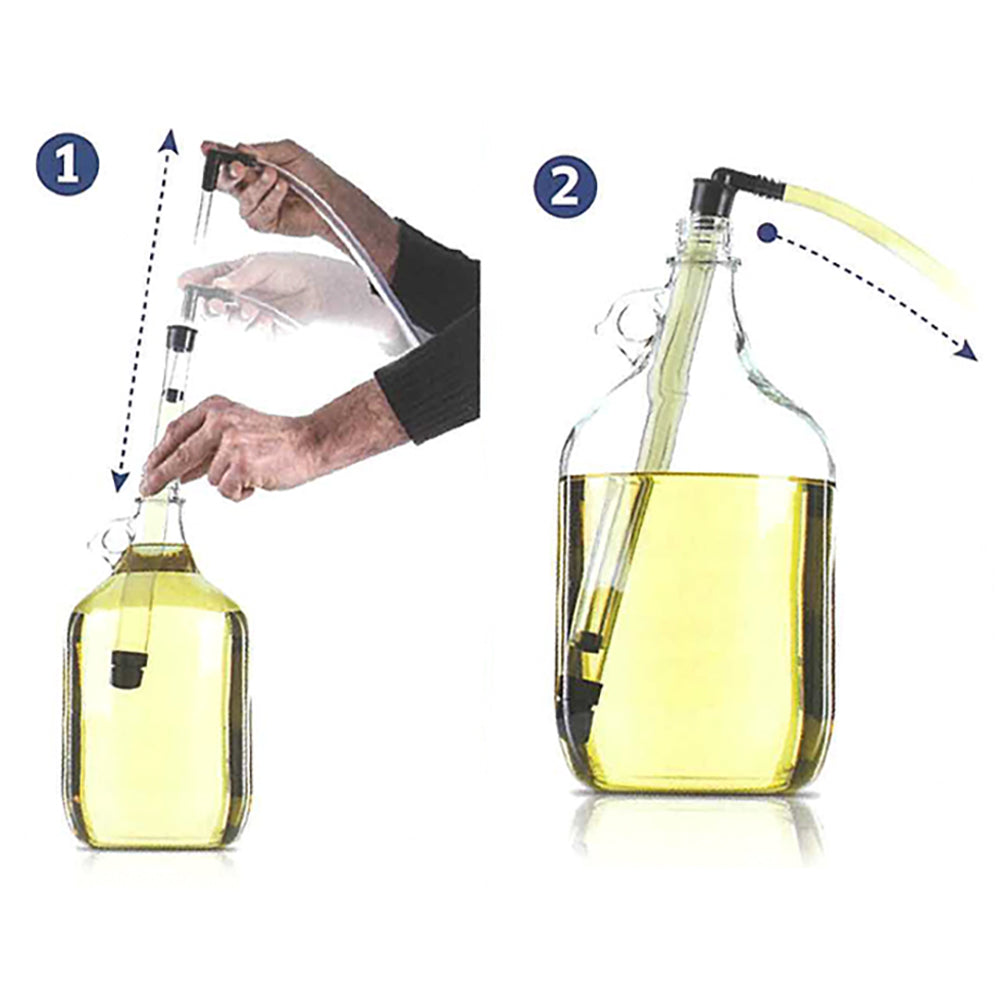 1

2